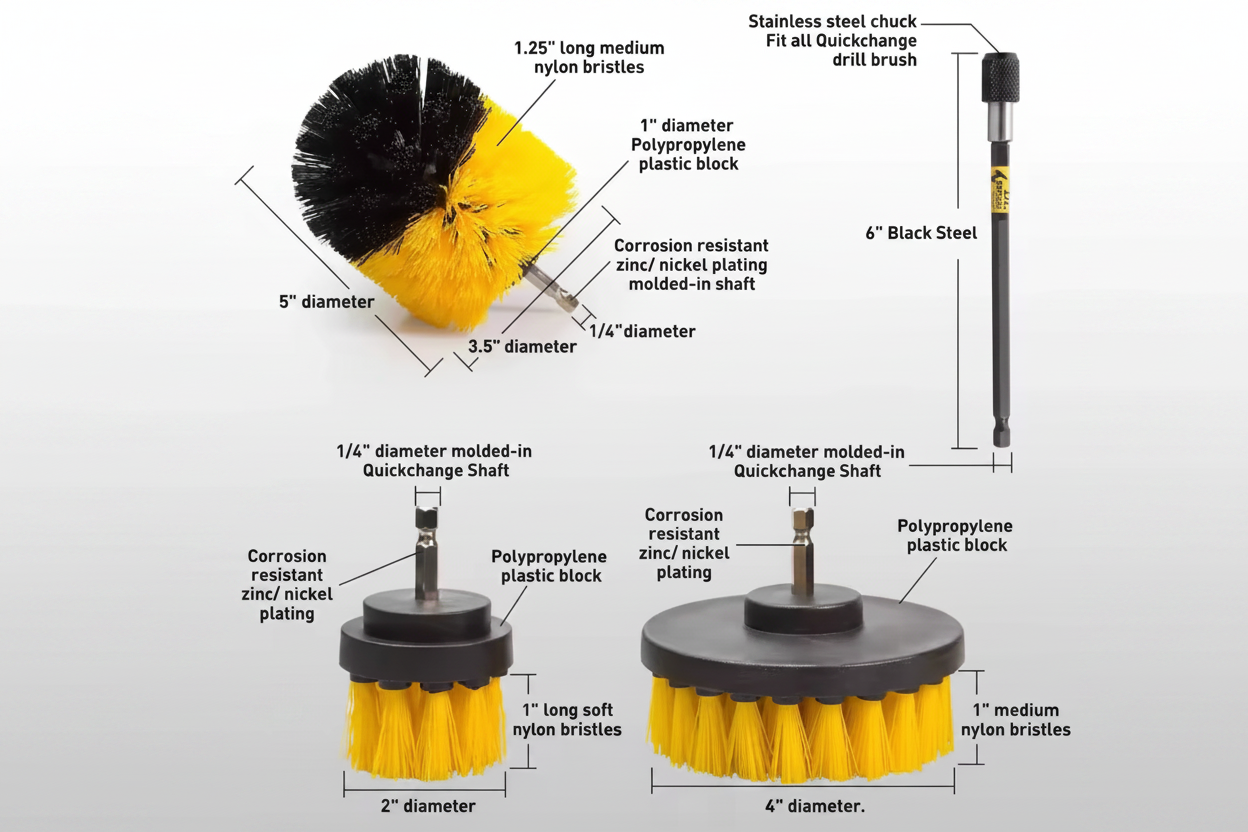 1.25" long medium nylon bristles

1" diameter Polypropylene plastic block

Corrosion resistant zinc/ nickel plating molded-in shaft

5" diameter

3.5" diameter

1/4"diameter

Stainless steel chuck Fit all Quickchange drill brush

6" Black Steel

1/4" diameter molded-in Quickchange Shaft

Corrosion resistant zinc/ nickel plating

Polypropylene plastic block

1" long soft nylon bristles

2" diameter

1/4" diameter molded-in Quickchange Shaft

Corrosion resistant zinc/ nickel plating

Polypropylene plastic block

1" medium nylon bristles

4" diameter.